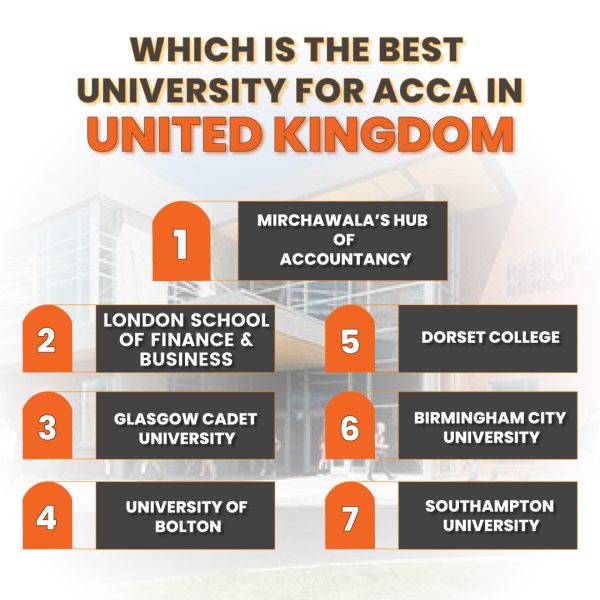 WHICH IS THE BEST UNIVERSITY FOR ACCA IN
UNITED KINGDOM

1
MIRCHAWALA'S HUB OF ACCOUNTANCY

2
LONDON SCHOOL OF FINANCE & BUSINESS

3
GLASGOW CADET UNIVERSITY

4
UNIVERSITY OF BOLTON

5
DORSET COLLEGE

6
BIRMINGHAM CITY UNIVERSITY

7
SOUTHAMPTON UNIVERSITY