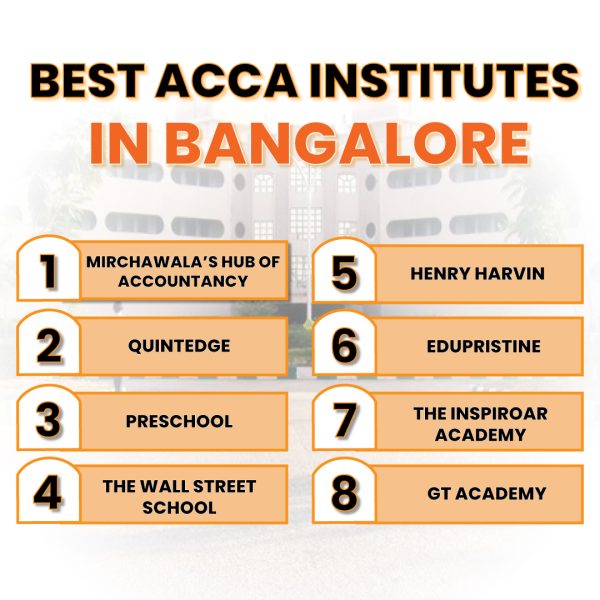 BEST ACCA INSTITUTES
IN BANGALORE

1 MIRCHAWALA'S HUB OF ACCOUNTANCY

2 QUINTEDGE

3 PRESCHOOL

4 THE WALL STREET SCHOOL

5 HENRY HARVIN

6 EDUPRISTINE

7 THE INSPIROAR ACADEMY

8 GT ACADEMY