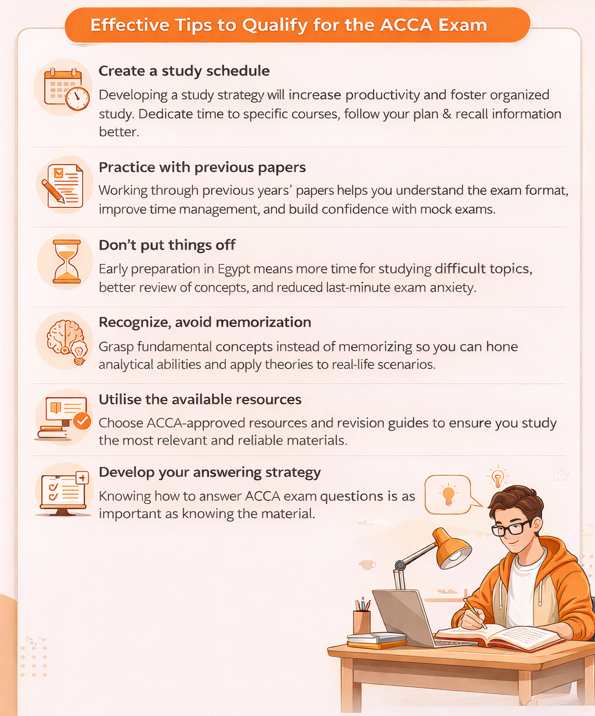 Effective Tips to Qualify for the ACCA Exam

Create a study schedule

Developing a study strategy will increase productivity and foster organized study. Dedicate time to specific courses, follow your plan & recall information better.

Practice with previous papers

Working through previous years' papers helps you understand the exam format, improve time management, and build confidence with mock exams.

Don't put things off

Early preparation in Egypt means more time for studying difficult topics, better review of concepts, and reduced last-minute exam anxiety.

Recognize, avoid memorization

Grasp fundamental concepts instead of memorizing so you can hone analytical abilities and apply theories to real-life scenarios.

Utilise the available resources

Choose ACCA-approved resources and revision guides to ensure you study the most relevant and reliable materials.

Develop your answering strategy

Knowing how to answer ACCA exam questions is as important as knowing the material.